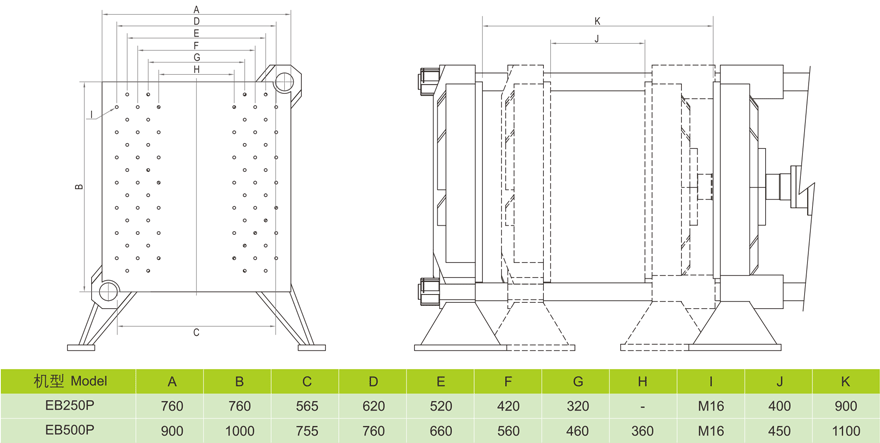 A
D
E
F
G
H
I
B
C
K
J

| 机型 Model | A | B | C | D | E | F | G | H | I | J | K |
|---|---|---|---|---|---|---|---|---|---|---|---|
| EB250P | 760 | 760 | 565 | 620 | 520 | 420 | 320 | - | M16 | 400 | 900 |
| EB500P | 900 | 1000 | 755 | 760 | 660 | 560 | 460 | 360 | M16 | 450 | 1100 |