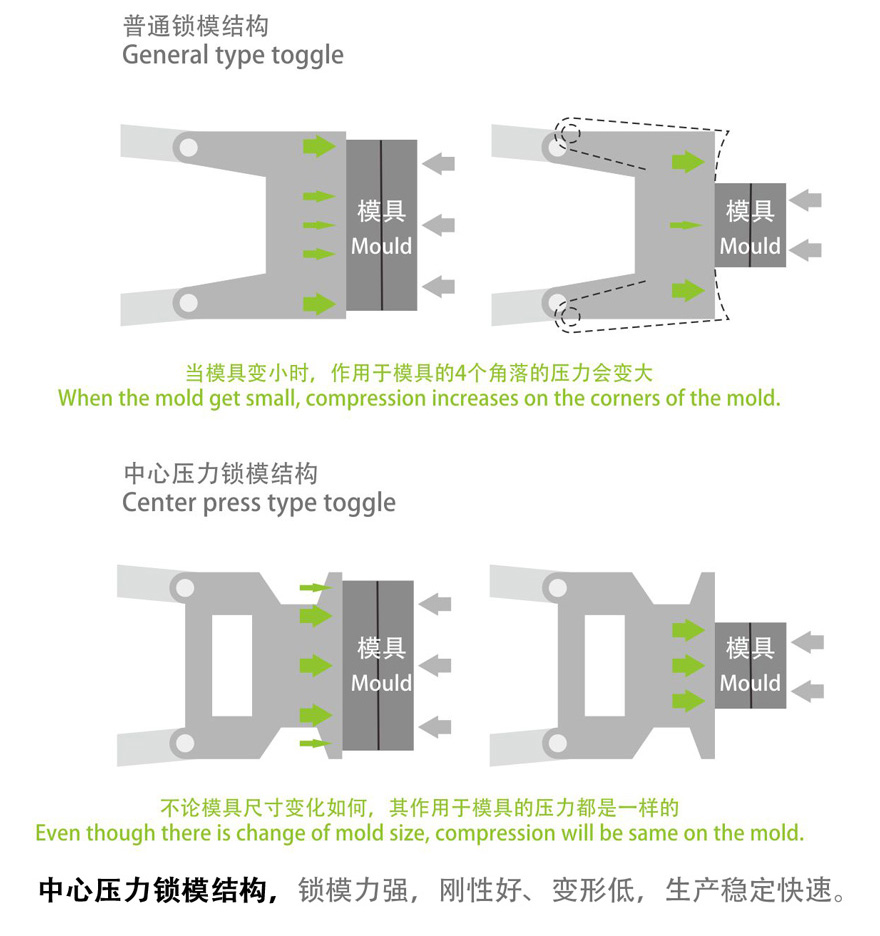 普通锁模结构
General type toggle

模具
Mould

模具
Mould

当模具变小时，作用于模具的4个角落的压力会变大
When the mold get small, compression increases on the corners of the mold.

中心压力锁模结构
Center press type toggle

模具
Mould

模具
Mould

不论模具尺寸变化如何，其作用于模具的压力都是一样的
Even though there is change of mold size, compression will be same on the mold.

中心压力锁模结构，锁模力强，刚性好、变形低，生产稳定快速。